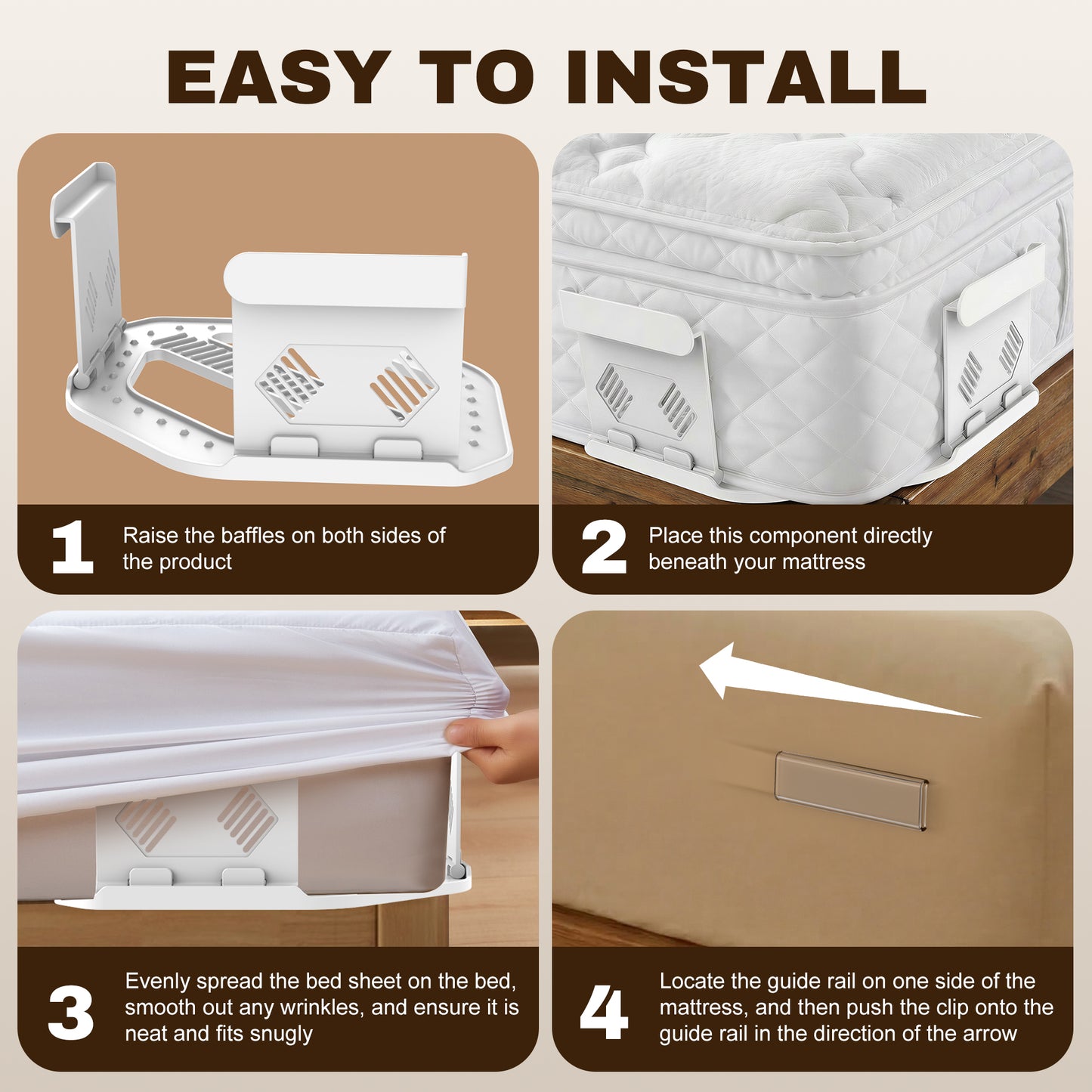 EASY TO INSTALL

1 Raise the baffles on both sides of the product

2 Place this component directly beneath your mattress

3 Evenly spread the bed sheet on the bed, smooth out any wrinkles, and ensure it is neat and fits snugly

4 Locate the guide rail on one side of the mattress, and then push the clip onto the guide rail in the direction of the arrow